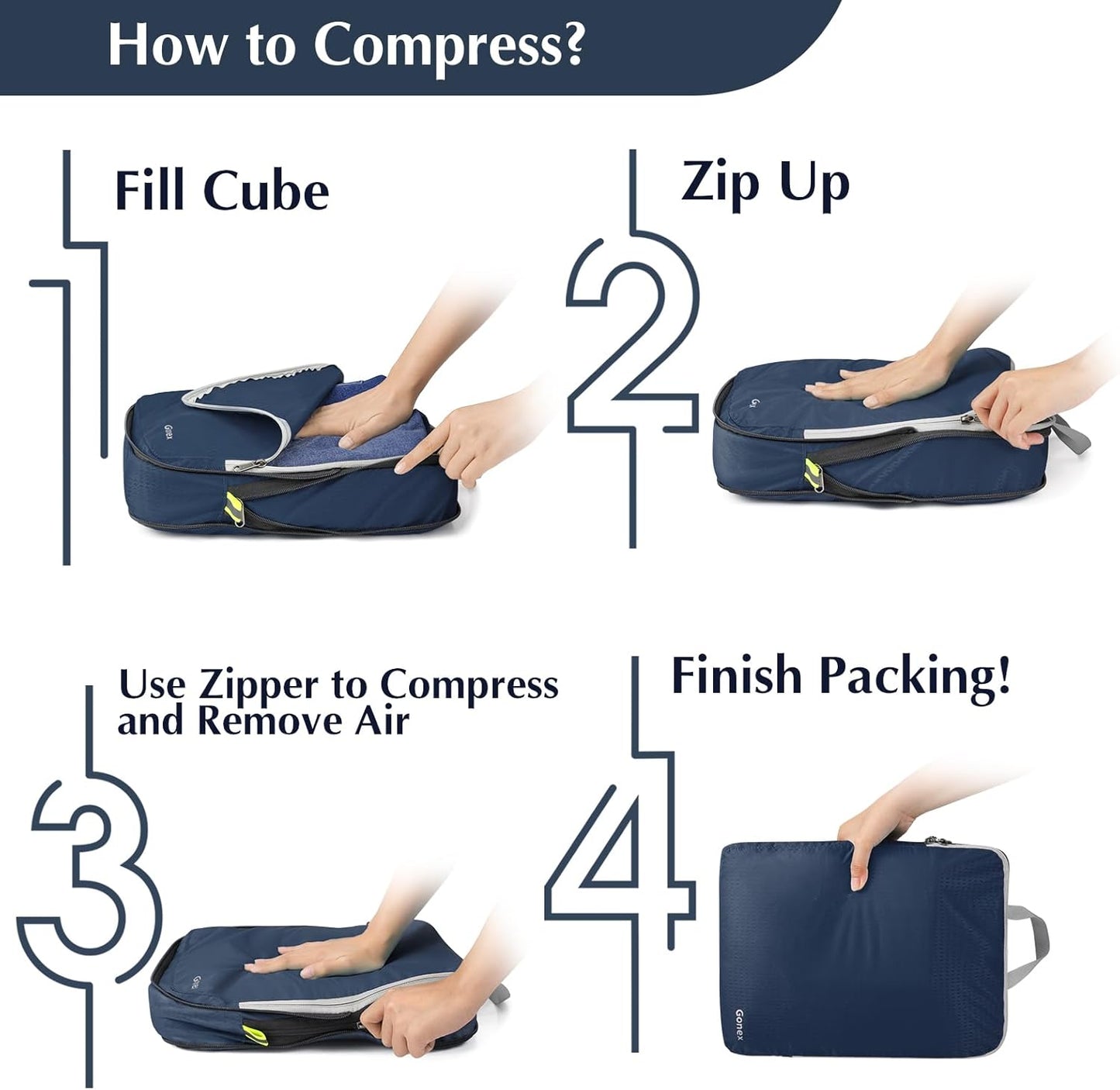 How to Compress?

1 Fill Cube

Gonex

2 Zip Up

Gonex

3 Use Zipper to Compress and Remove Air

Gonex

4 Finish Packing!

Gonex