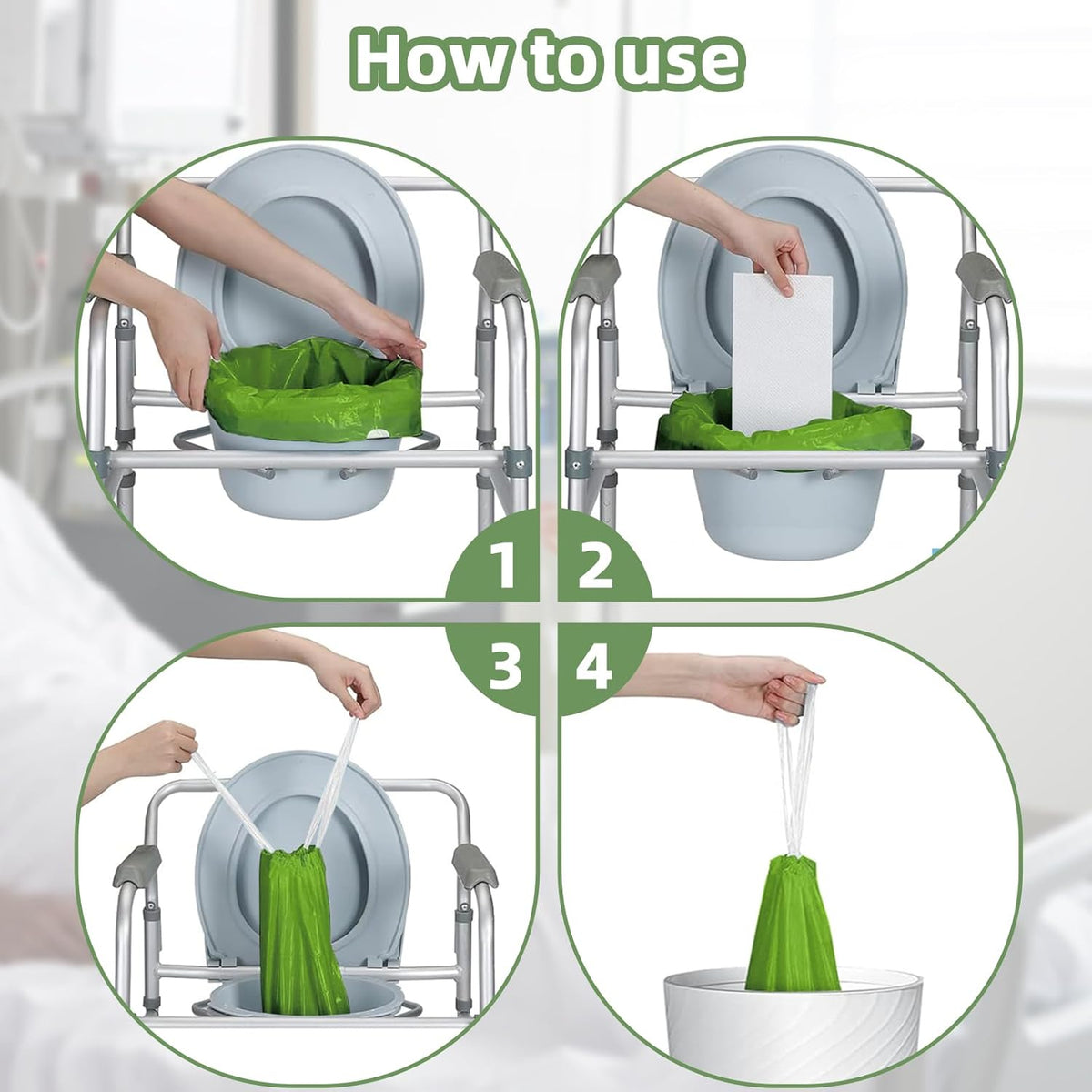 How to use

1

2

3

4