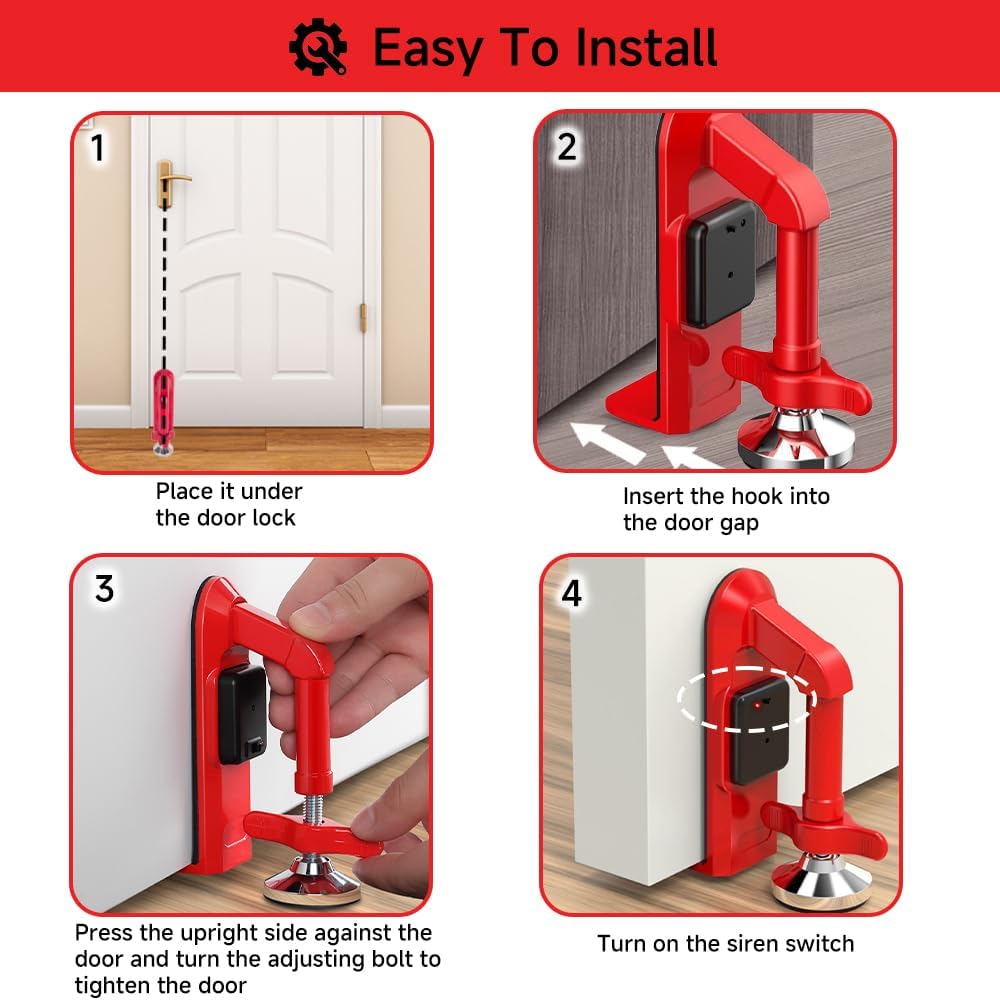 Easy To Install

1

Place it under the door lock

2

Insert the hook into the door gap

3

Press the upright side against the door and turn the adjusting bolt to tighten the door

4

Turn on the siren switch