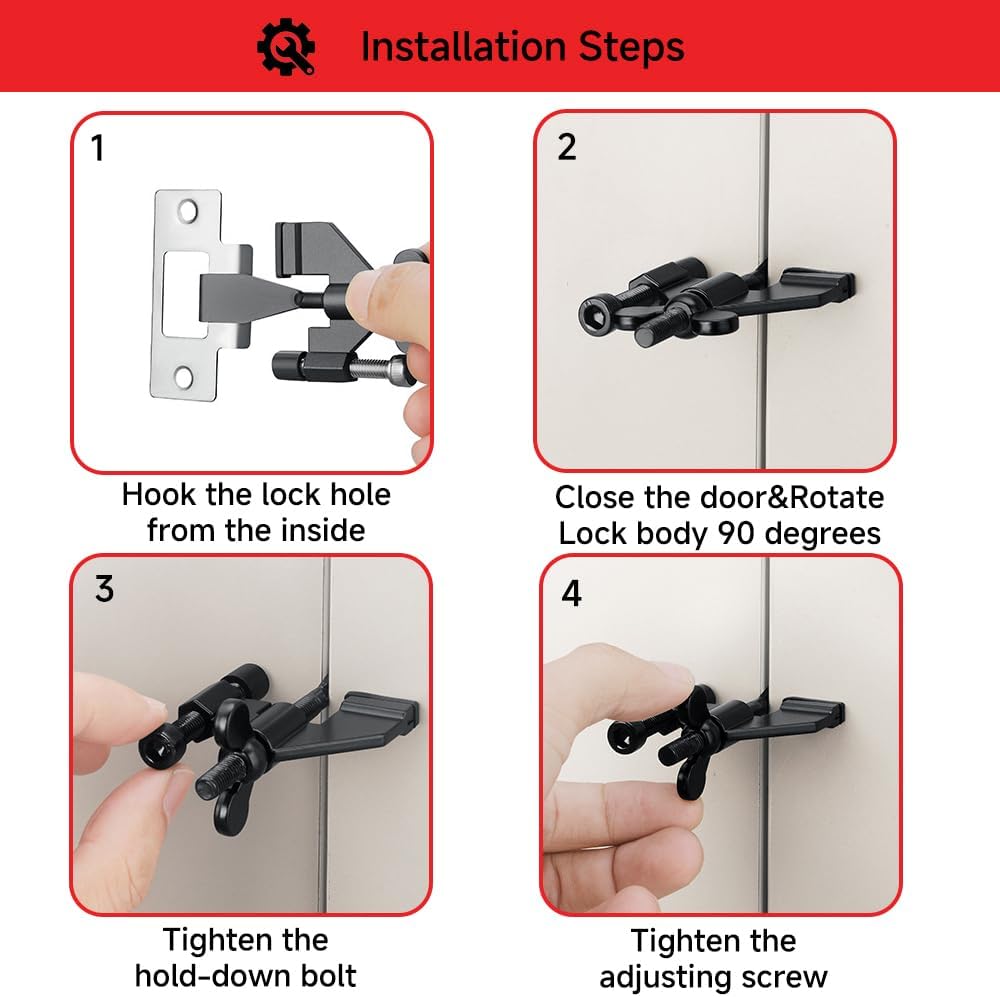 Installation Steps

1

Hook the lock hole from the inside

2

Close the door&Rotate Lock body 90 degrees

3

Tighten the hold-down bolt

4

Tighten the adjusting screw