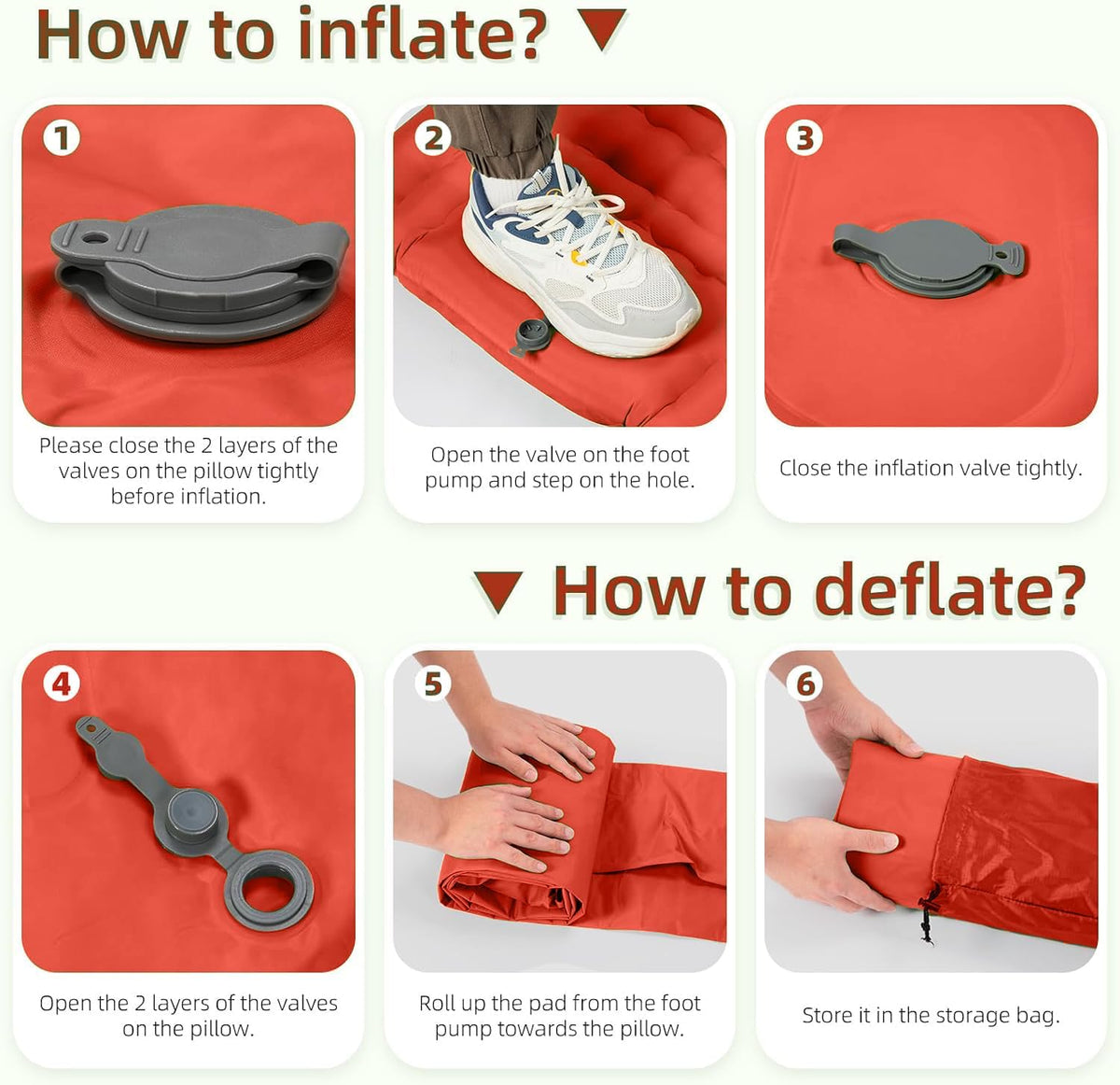 How to inflate?

1
Please close the 2 layers of the valves on the pillow tightly before inflation.

2
Open the valve on the foot pump and step on the hole.

3
Close the inflation valve tightly.

How to deflate?

4
Open the 2 layers of the valves on the pillow.

5
Roll up the pad from the foot pump towards the pillow.

6
Store it in the storage bag.