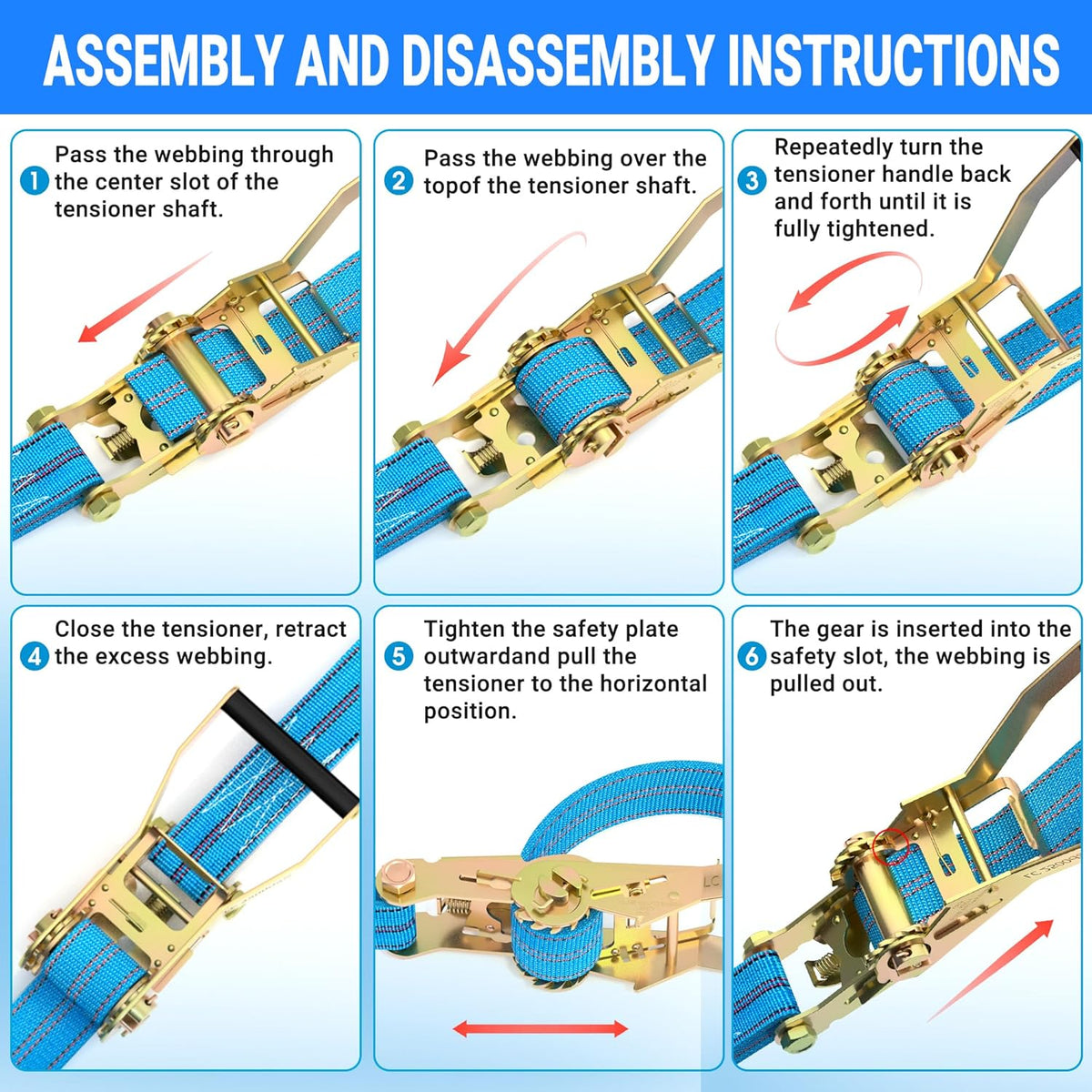 ASSEMBLY AND DISASSEMBLY INSTRUCTIONS

1 Pass the webbing through the center slot of the tensioner shaft.

2 Pass the webbing over the topof the tensioner shaft.

3 Repeatedly turn the tensioner handle back and forth until it is fully tightened.

4 Close the tensioner, retract the excess webbing.

5 Tighten the safety plate outwardand pull the tensioner to the horizontal position.

6 The gear is inserted into the safety slot, the webbing is pulled out.